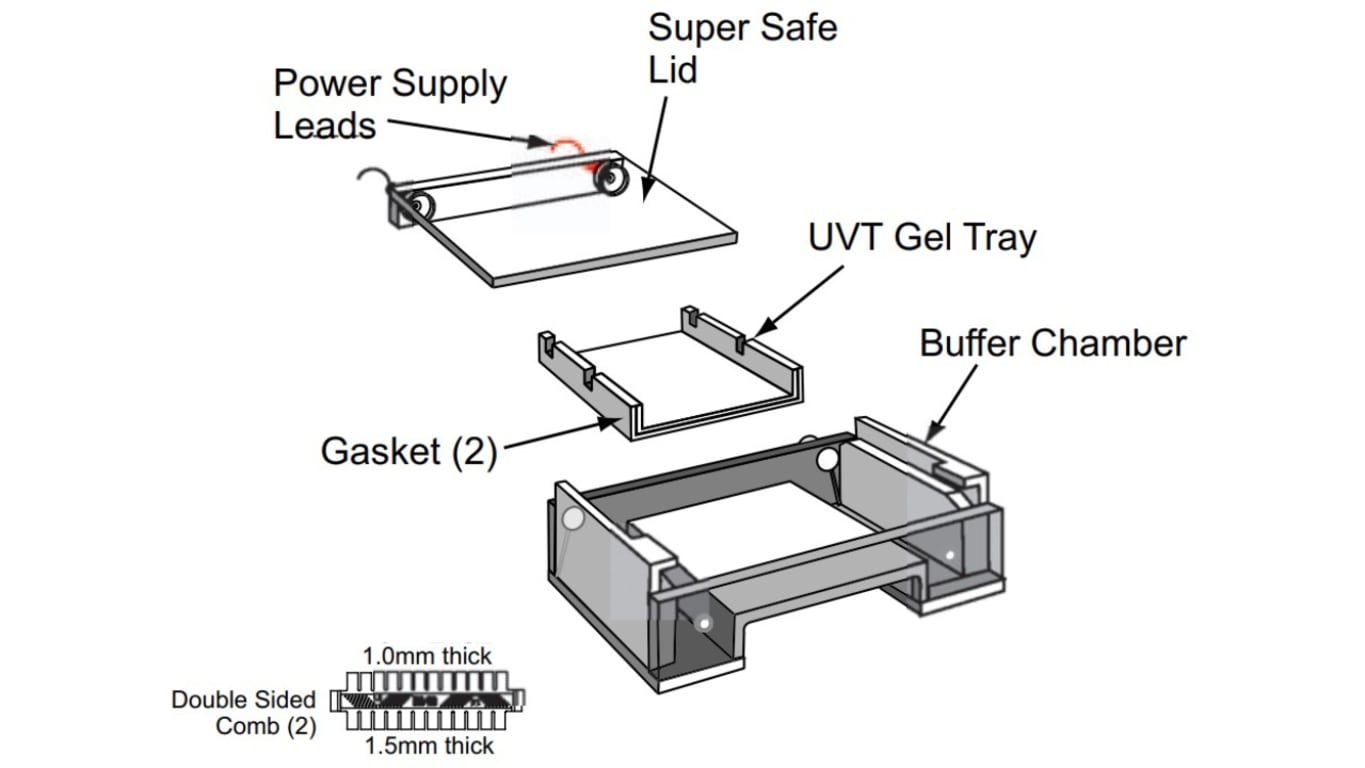 Super Safe Lid

Power Supply Leads

UVT Gel Tray

Buffer Chamber

Gasket (2)

1.0mm thick

Double Sided Comb (2)

1.5mm thick