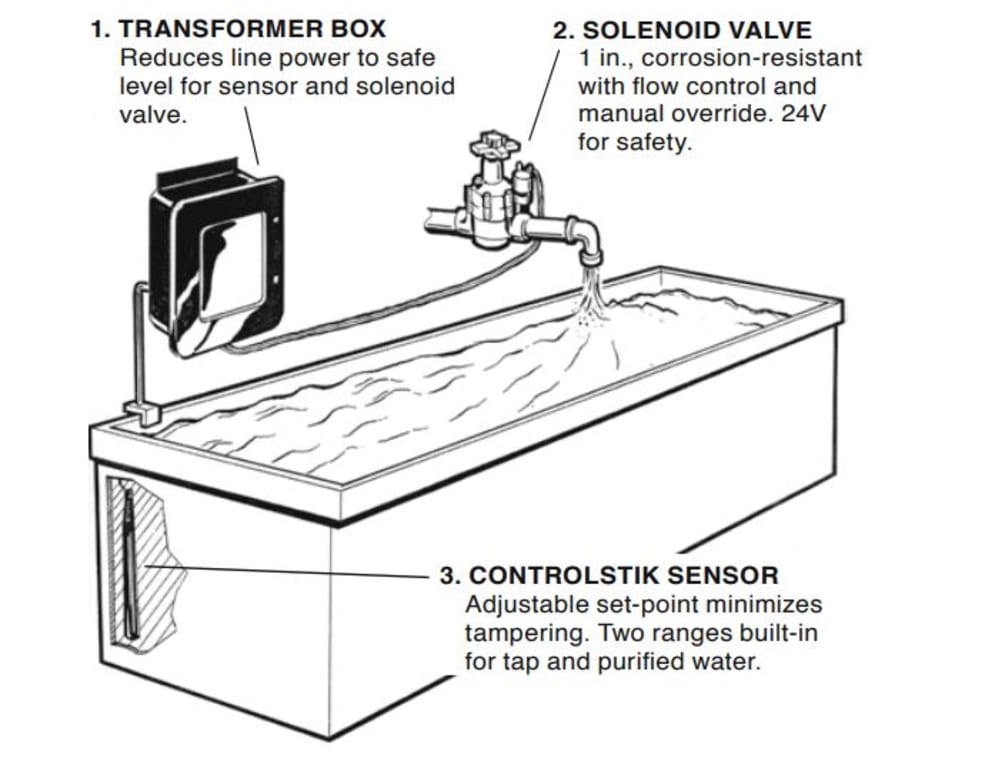 1. TRANSFORMER BOX
Reduces line power to safe level for sensor and solenoid valve.

2. SOLENOID VALVE
1 in., corrosion-resistant with flow control and manual override. 24V for safety.

3. CONTROLSTIK SENSOR
Adjustable set-point minimizes tampering. Two ranges built-in for tap and purified water.