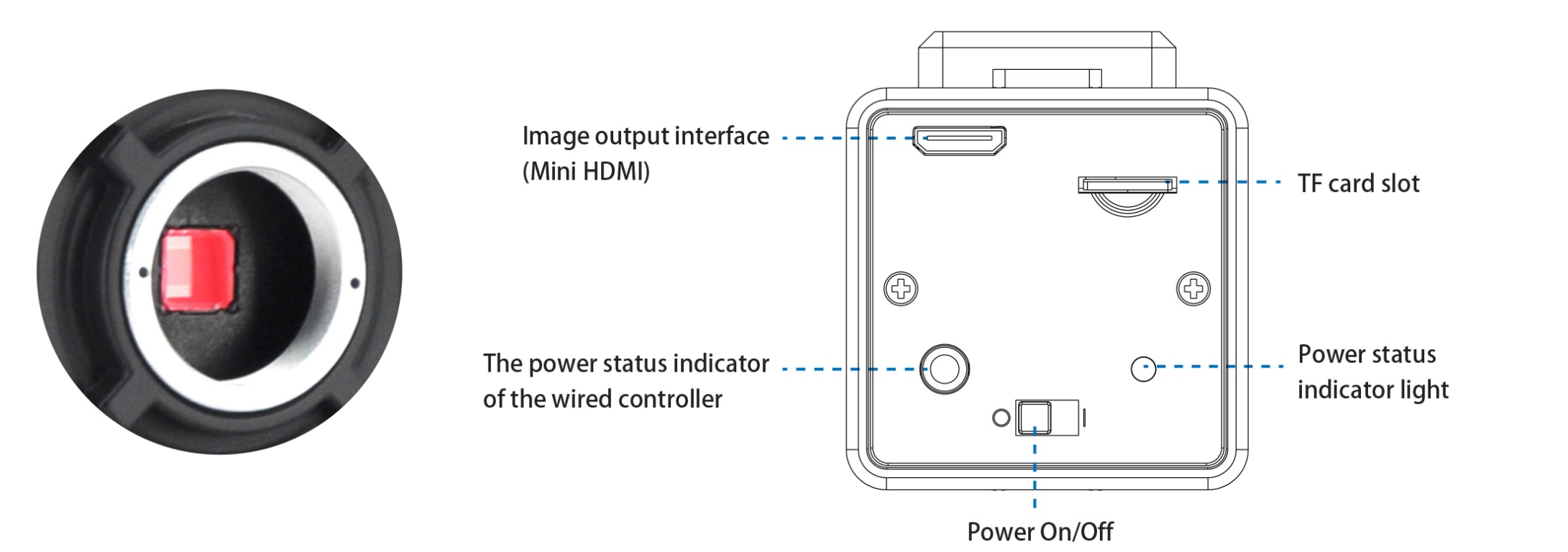 Image output interface
(Mini HDMI)

TF card slot

The power status indicator
of the wired controller

Power status
indicator light

Power On/Off