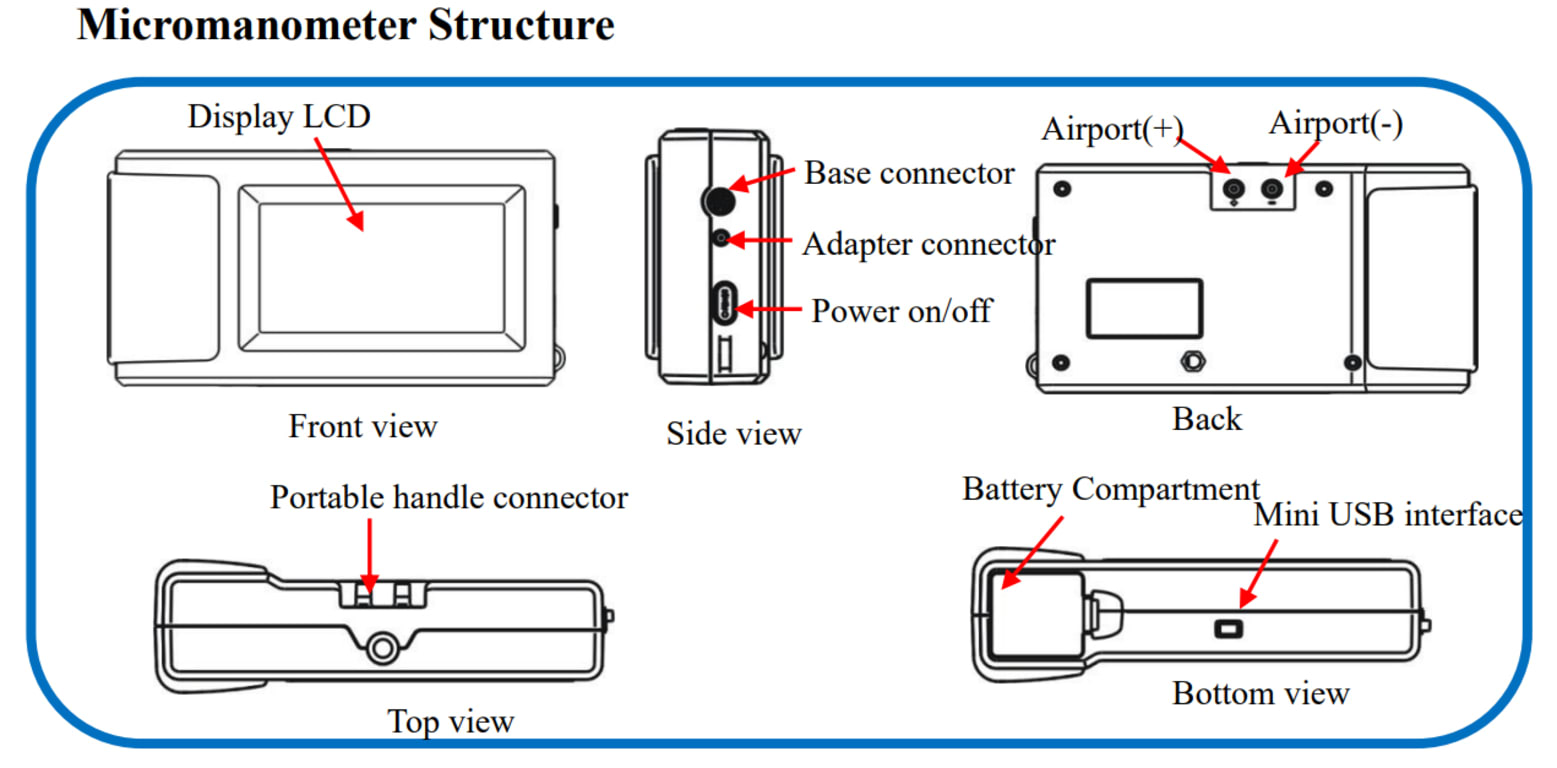 Micromanometer Structure

Display LCD

Front view

Base connector

Adapter connector

Power on/off

Side view

Airport(+)

Airport(-)

Back

Portable handle connector

Top view

Battery Compartment

Mini USB interface

Bottom view