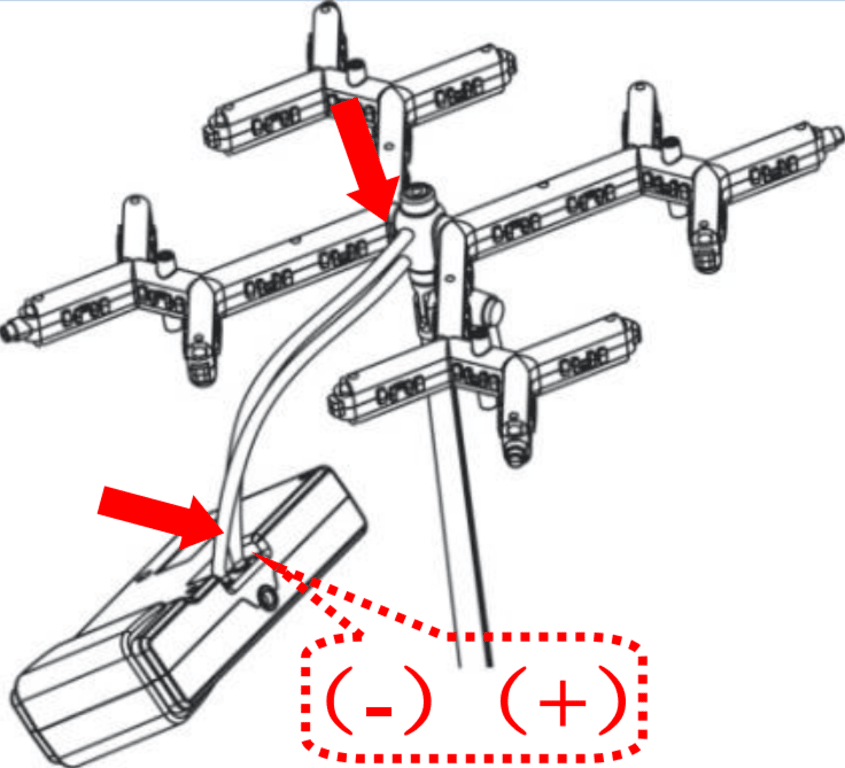 (-) (+)