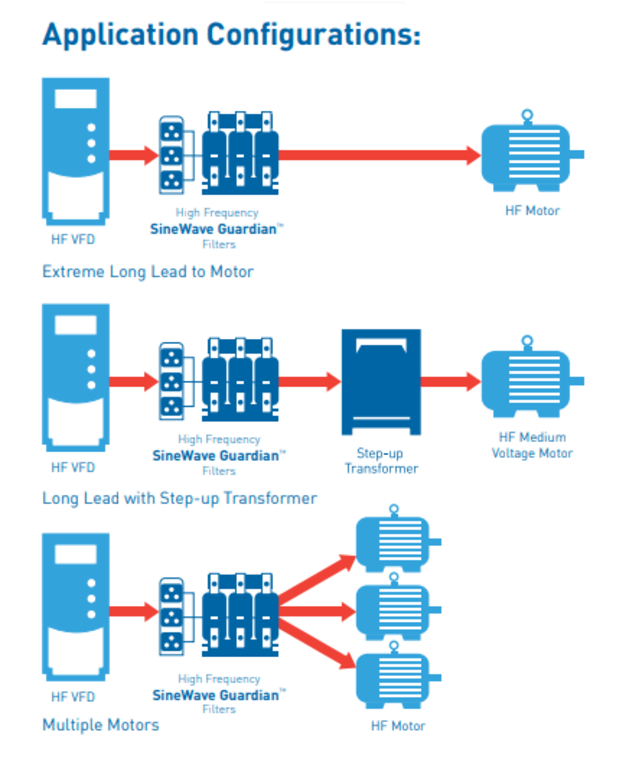 Application Configurations:

HF VFD

High Frequency
SineWave Guardian™
Filters

HF Motor

Extreme Long Lead to Motor

HF VFD

High Frequency
SineWave Guardian™
Filters

Step-up Transformer

HF Medium Voltage Motor

Long Lead with Step-up Transformer

HF VFD

High Frequency
SineWave Guardian™
Filters

HF Motor

Multiple Motors