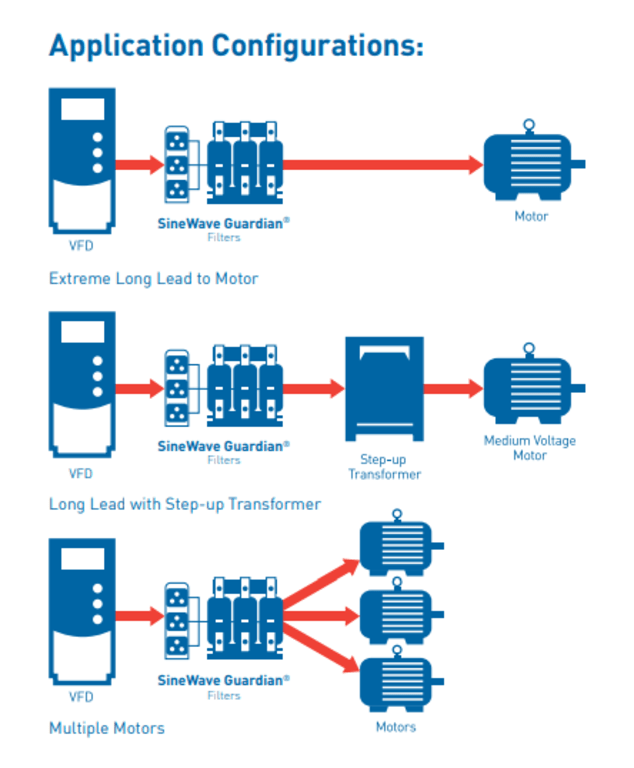 Application Configurations:

VFD

SineWave Guardian®
Filters

Motor

Extreme Long Lead to Motor

VFD

SineWave Guardian®
Filters

Step-up Transformer

Medium Voltage Motor

Long Lead with Step-up Transformer

VFD

SineWave Guardian®
Filters

Motors

Multiple Motors