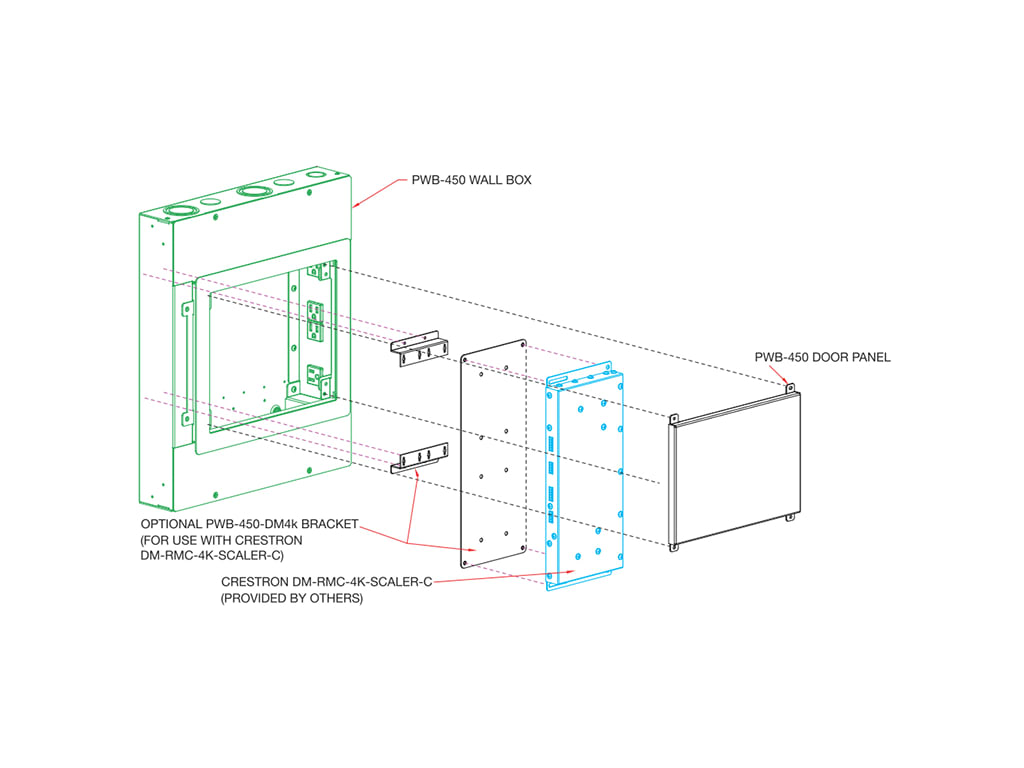 PWB-450 WALL BOX

PWB-450 DOOR PANEL

OPTIONAL PWB-450-DM4k BRACKET
(FOR USE WITH CRESTRON
DM-RMC-4K-SCALER-C)

CRESTRON DM-RMC-4K-SCALER-C
(PROVIDED BY OTHERS)