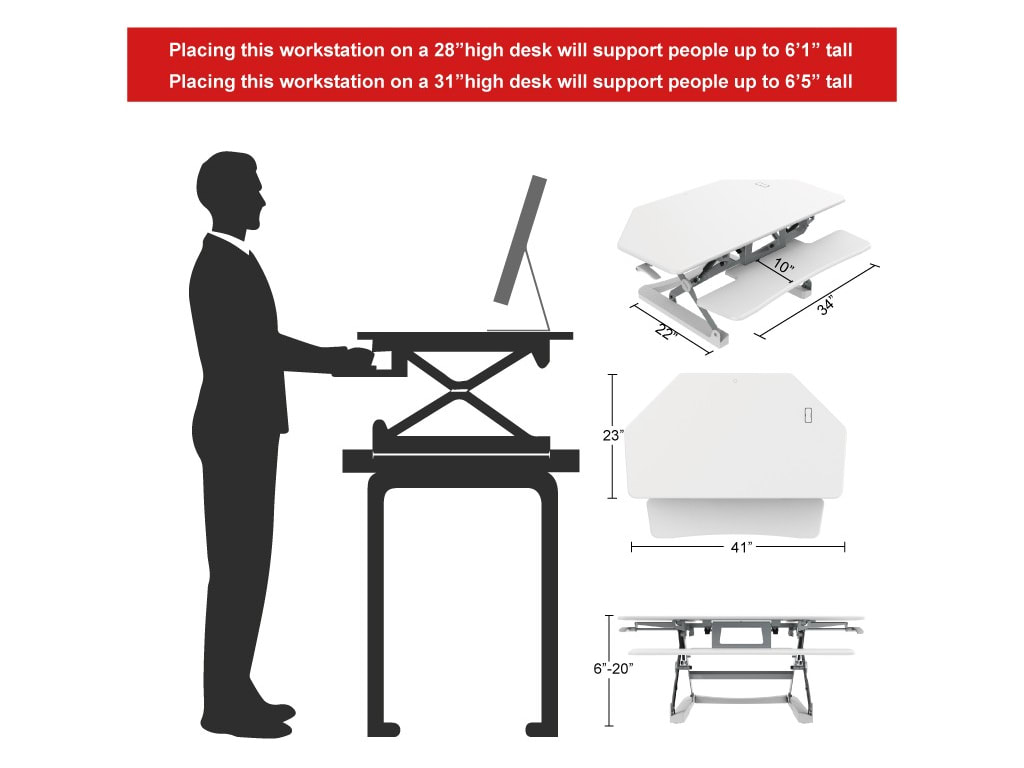 Placing this workstation on a 28”high desk will support people up to 6’1” tall
Placing this workstation on a 31”high desk will support people up to 6’5” tall

10”
34”
22”

23”
41”

6”-20”