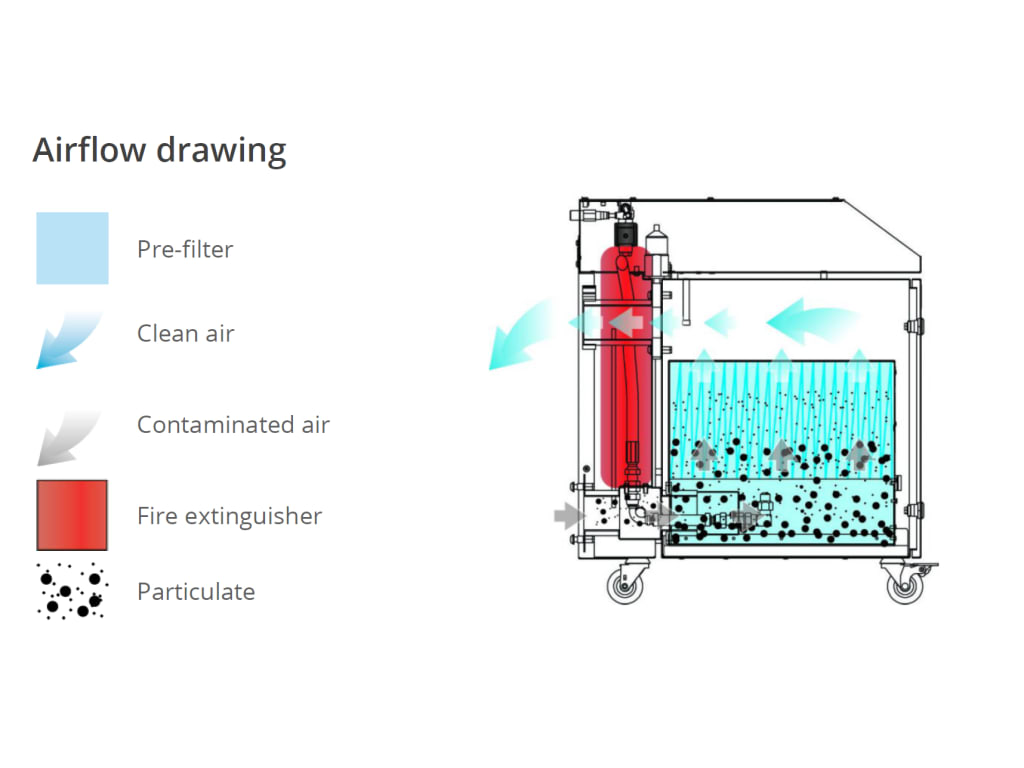 Airflow drawing

Pre-filter

Clean air

Contaminated air

Fire extinguisher

Particulate