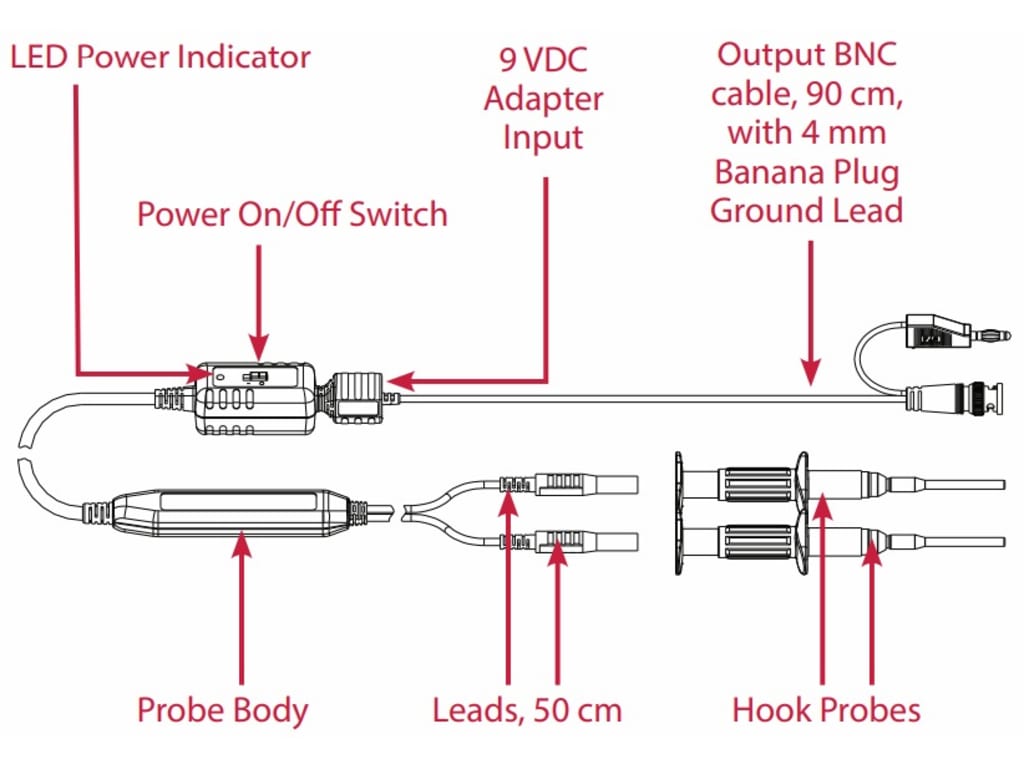 LED Power Indicator

9 VDC Adapter Input

Output BNC cable, 90 cm, with 4 mm Banana Plug Ground Lead

Power On/Off Switch

Probe Body

Leads, 50 cm

Hook Probes