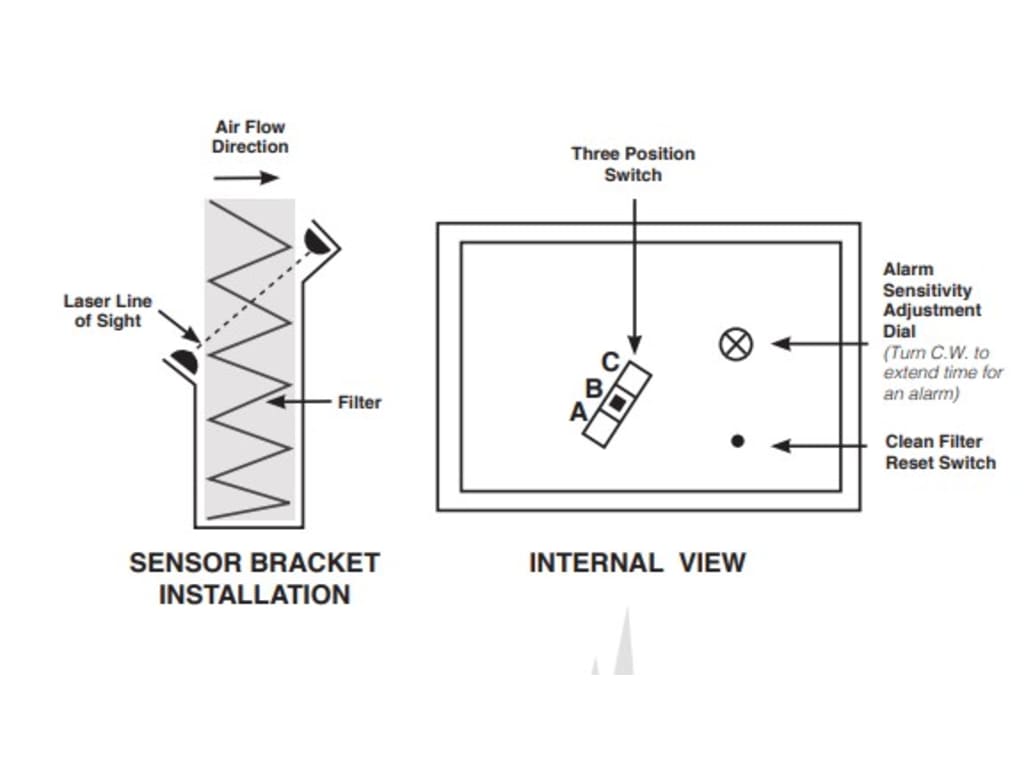 Air Flow Direction

Laser Line of Sight

Filter

SENSOR BRACKET INSTALLATION

Three Position Switch

C
B
A

Alarm Sensitivity Adjustment Dial
(Turn C.W. to extend time for an alarm)

Clean Filter Reset Switch

INTERNAL VIEW