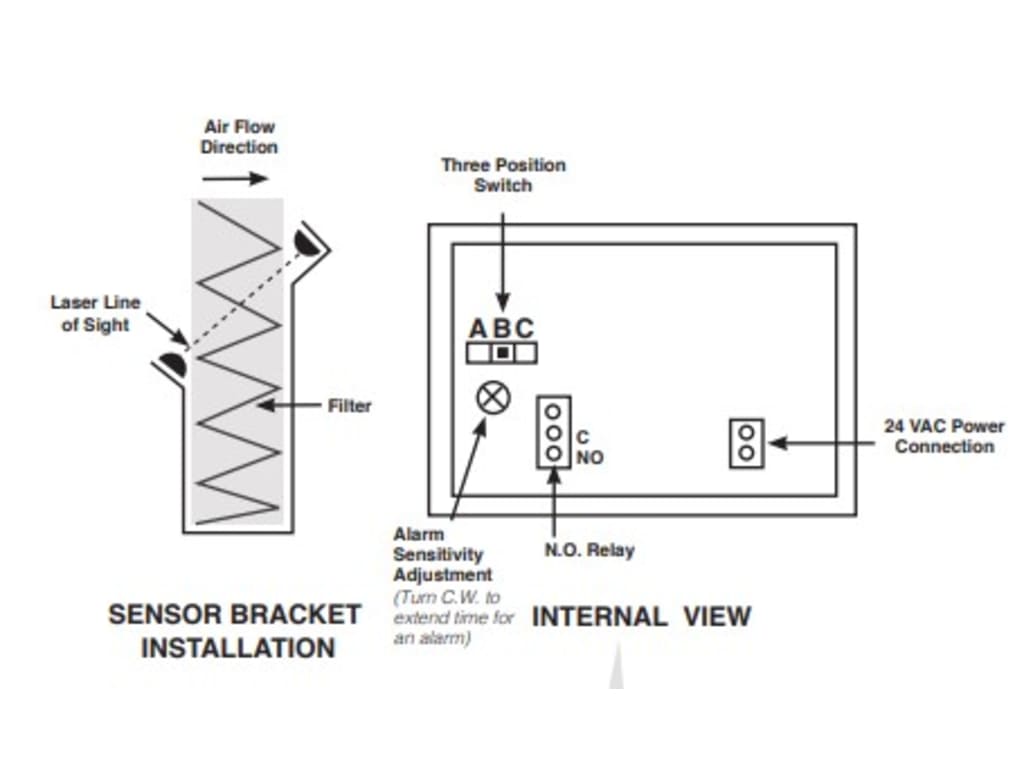 Air Flow Direction

Laser Line of Sight

Filter

SENSOR BRACKET INSTALLATION

Three Position Switch

A B C

C
NO

24 VAC Power Connection

Alarm Sensitivity Adjustment
(Turn C.W. to extend time for an alarm)

N.O. Relay

INTERNAL VIEW