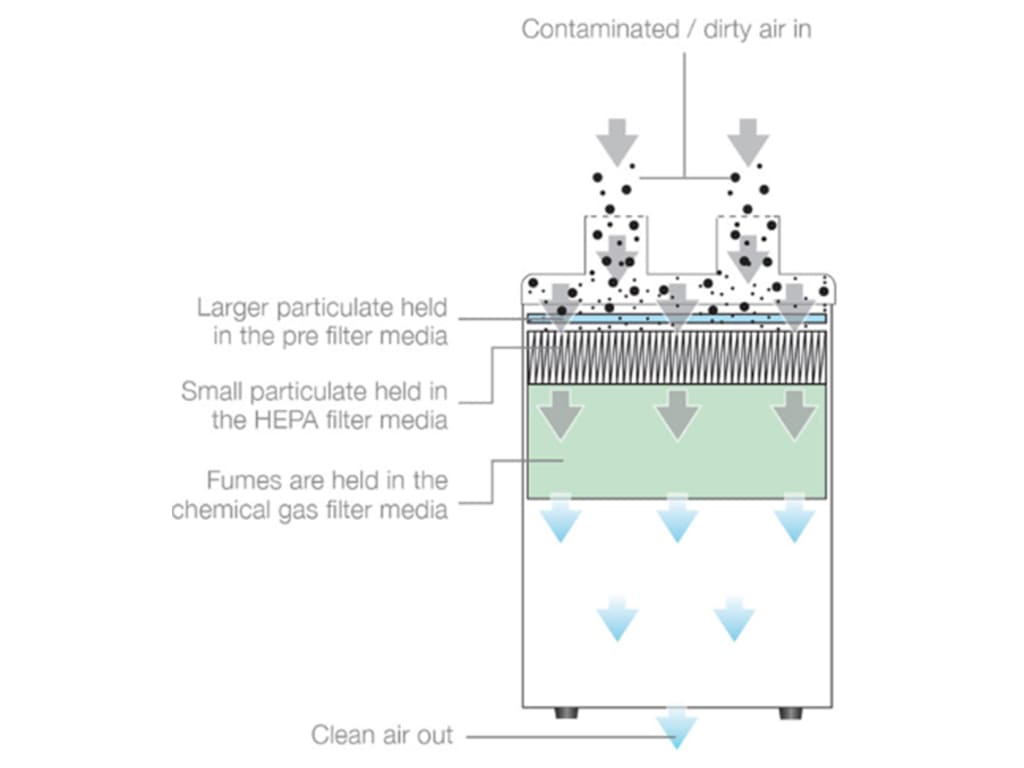 Contaminated / dirty air in

Larger particulate held in the pre filter media

Small particulate held in the HEPA filter media

Fumes are held in the chemical gas filter media

Clean air out