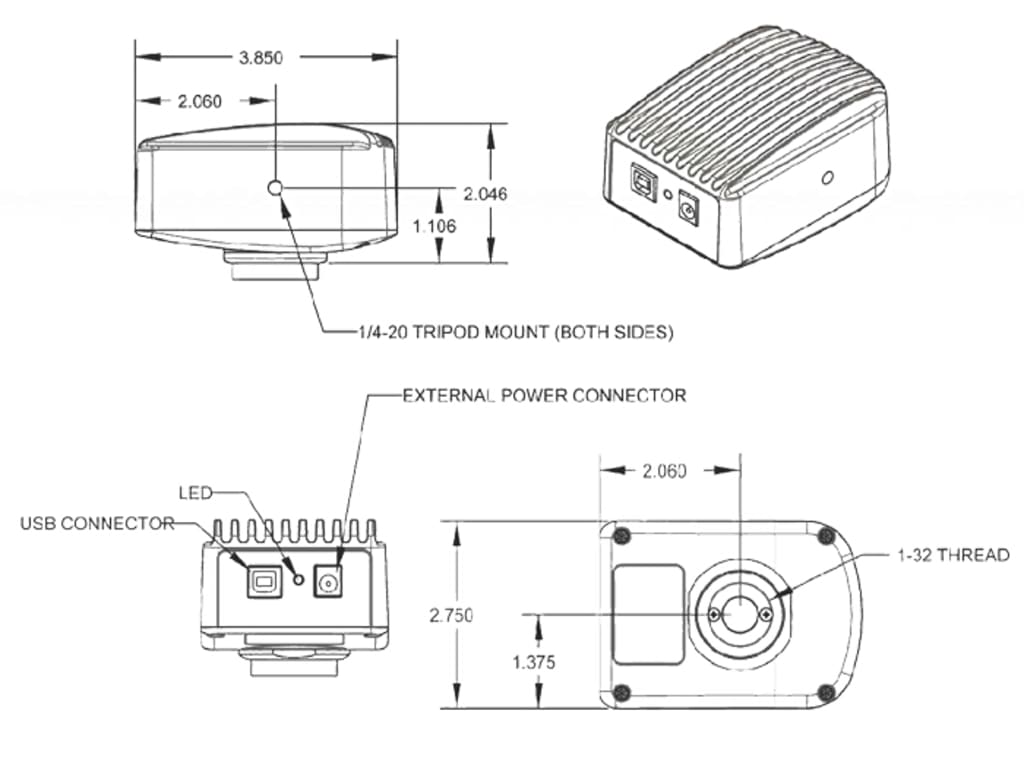 3.850

2.060

2.046

1.106

1/4-20 TRIPOD MOUNT (BOTH SIDES)

EXTERNAL POWER CONNECTOR

LED

USB CONNECTOR

2.060

1-32 THREAD

2.750

1.375