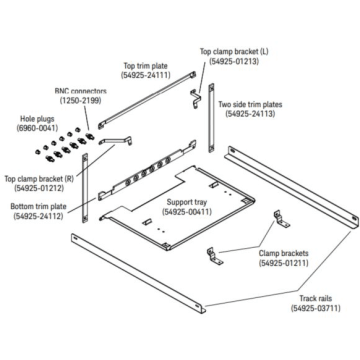 Top clamp bracket (L)
(54925-01213)

Top trim plate
(54925-24111)

BNC connectors
(1250-2199)

Two side trim plates
(54925-24113)

Hole plugs
(6960-0041)

Top clamp bracket (R)
(54925-01212)

Bottom trim plate
(54925-24112)

Support tray
(54925-00411)

Clamp brackets
(54925-01211)

Track rails
(54925-03711)