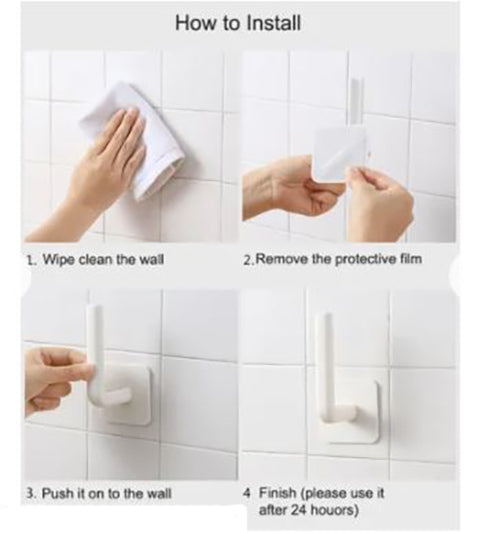 How to Install

1. Wipe clean the wall

2.Remove the protective film

3. Push it on to the wall

4 Finish (please use it after 24 houors)