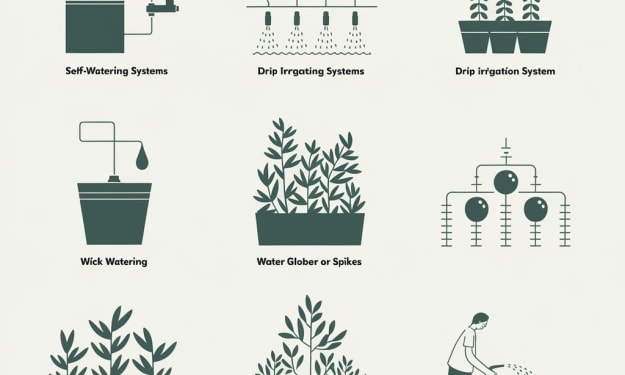 Self-Watering Systems

Drip Irrgating Systems

Drip irrgation System

Wick Watering

Water Glober or Spikes