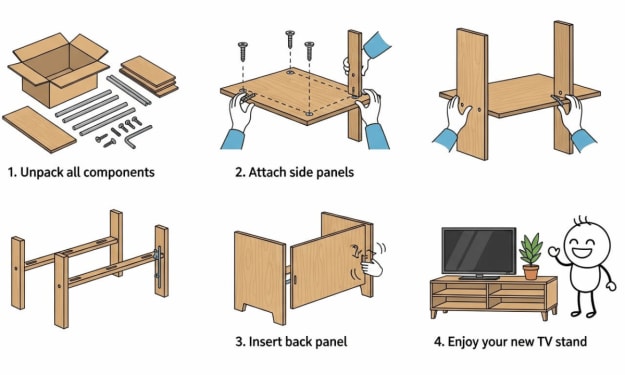 1. Unpack all components

2. Attach side panels

3. Insert back panel

4. Enjoy your new TV stand