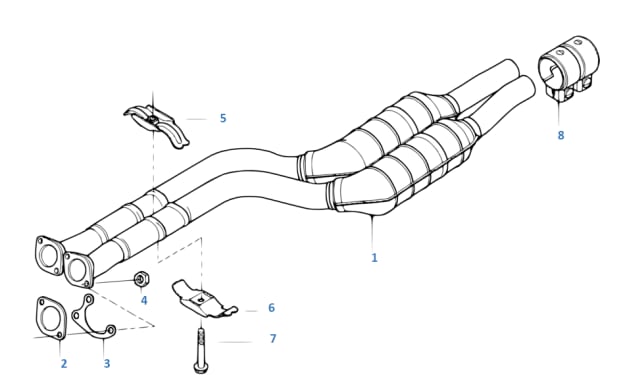 5
8
1
4
6
7
2
3