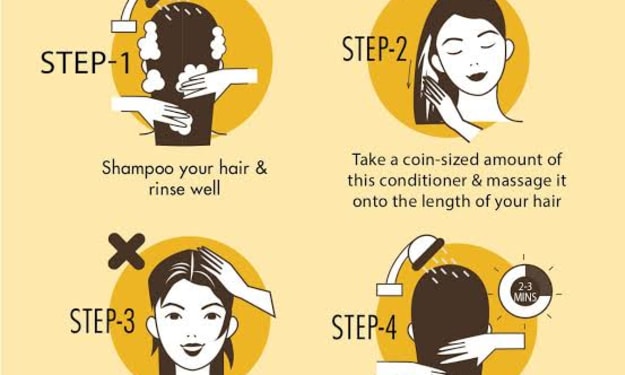 STEP-1

Shampoo your hair & rinse well

STEP-2

Take a coin-sized amount of this conditioner & massage it onto the length of your hair

STEP-3

STEP-4

2-3 MINS