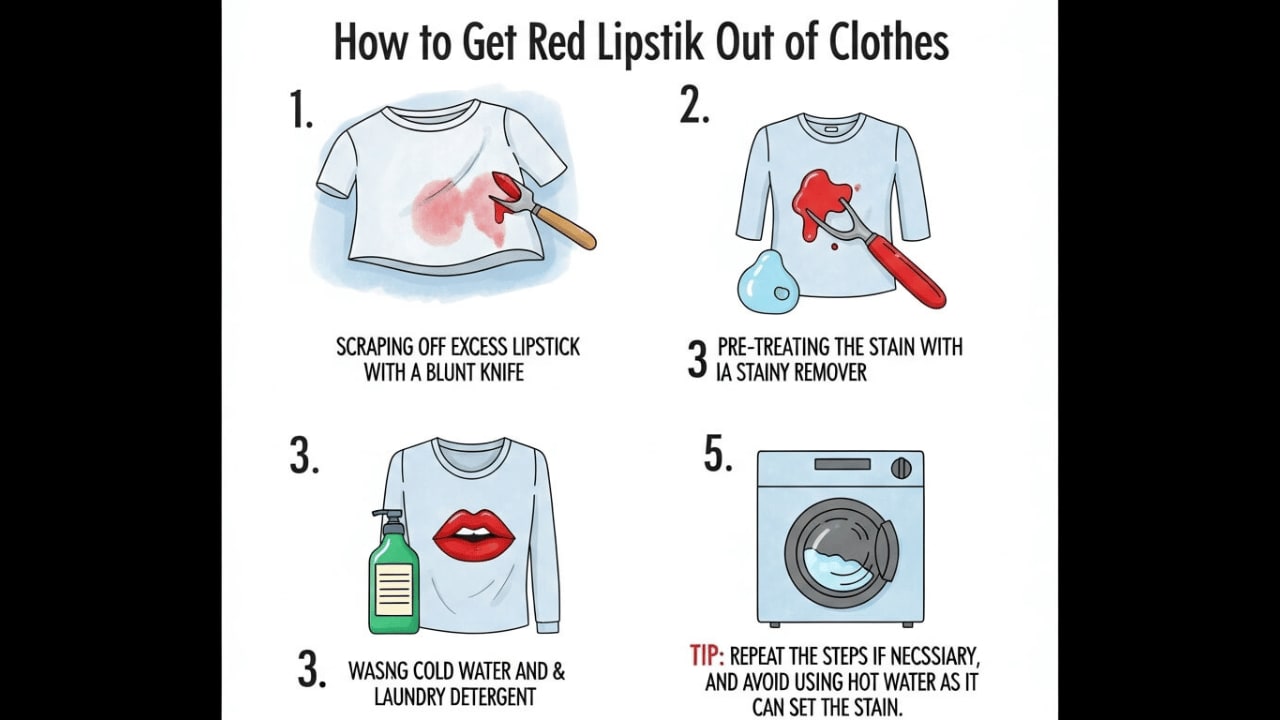 How to Get Red Lipstik Out of Clothes

1.

SCRAPING OFF EXCESS LIPSTICK WITH A BLUNT KNIFE

2.

3 PRE-TREATING THE STAIN WITH IA STAINY REMOVER

3.

3. WASNG COLD WATER AND & LAUNDRY DETERGENT

5.

TIP: REPEAT THE STEPS IF NECSSIARY, AND AVOID USING HOT WATER AS IT CAN SET THE STAIN.