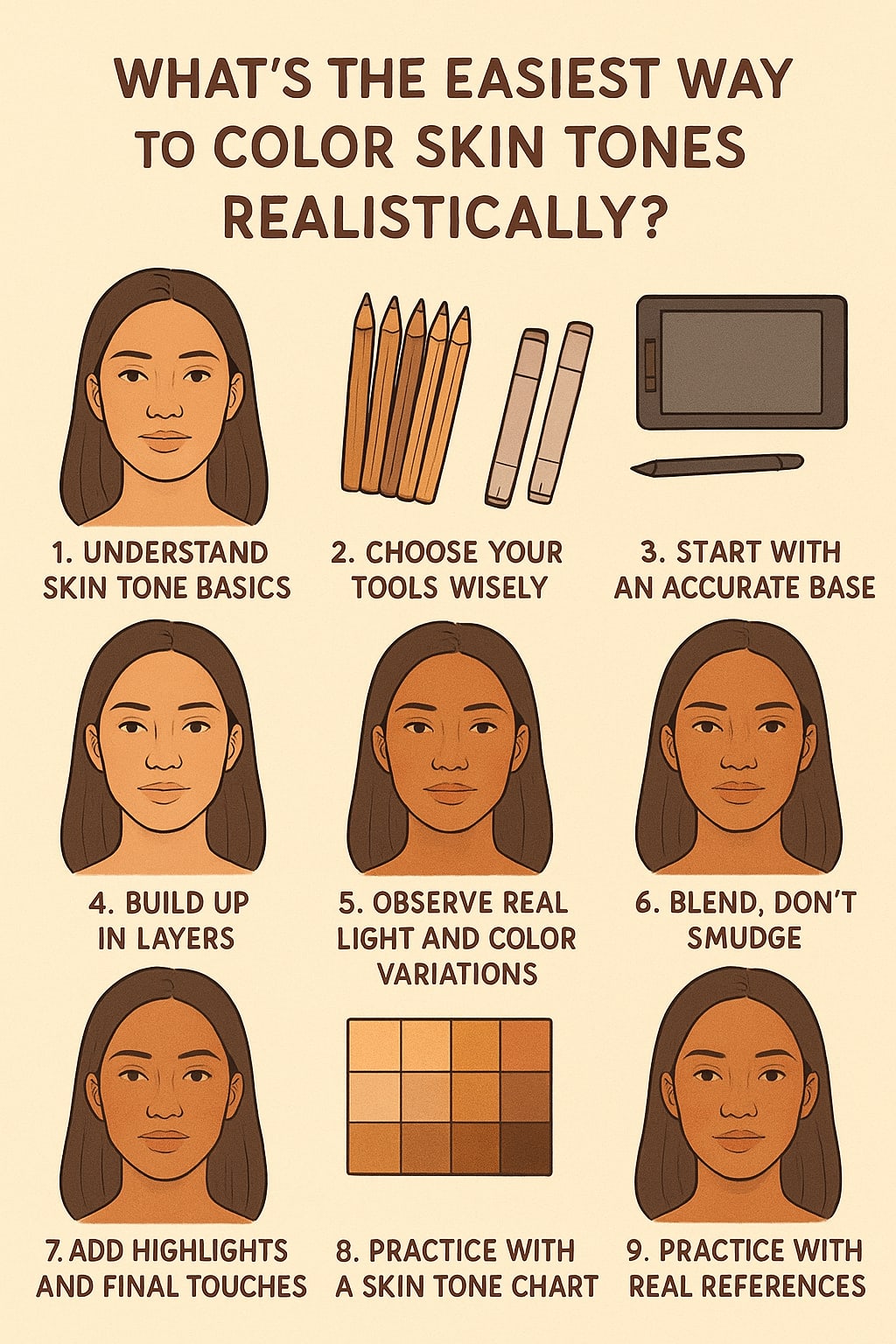 WHAT'S THE EASIEST WAY TO COLOR SKIN TONES REALISTICALLY?

1. UNDERSTAND SKIN TONE BASICS

2. CHOOSE YOUR TOOLS WISELY

3. START WITH AN ACCURATE BASE

4. BUILD UP IN LAYERS

5. OBSERVE REAL LIGHT AND COLOR VARIATIONS

6. BLEND, DON'T SMUDGE

7. ADD HIGHLIGHTS AND FINAL TOUCHES

8. PRACTICE WITH A SKIN TONE CHART

9. PRACTICE WITH REAL REFERENCES