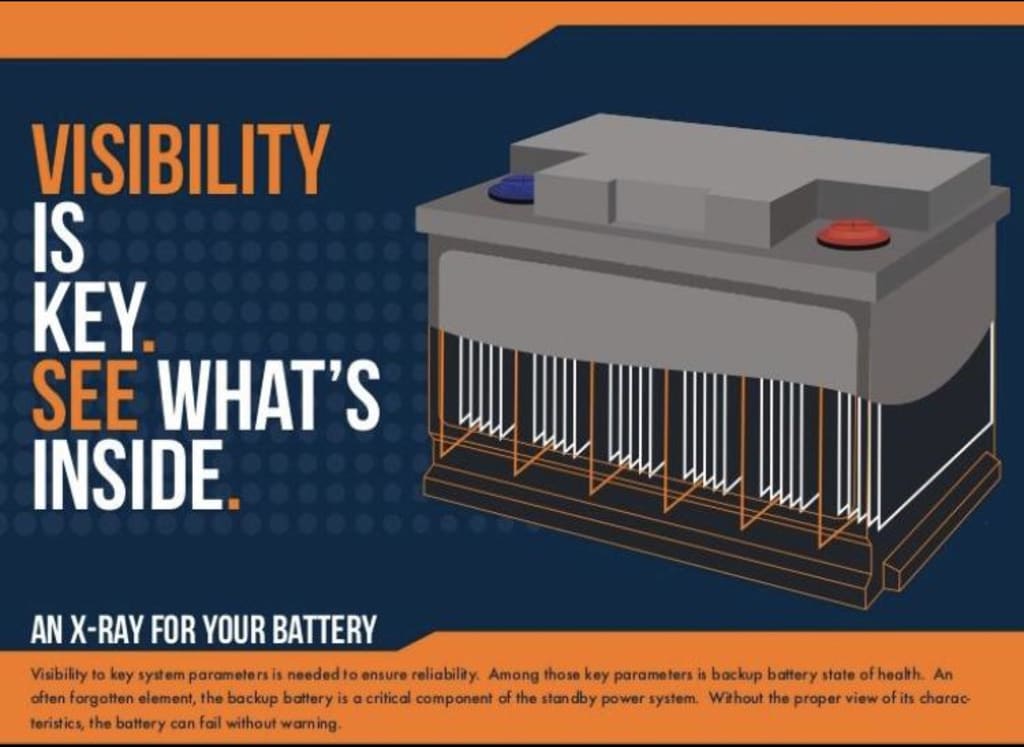 VISIBILITY IS KEY. SEE WHAT'S INSIDE.

AN X-RAY FOR YOUR BATTERY

Visibility to key system parameters is needed to ensure reliability. Among those key parameters is backup battery state of health. An often forgotten element, the backup battery is a critical component of the standby power system. Without the proper view of its characteristics, the battery can fail without warning.