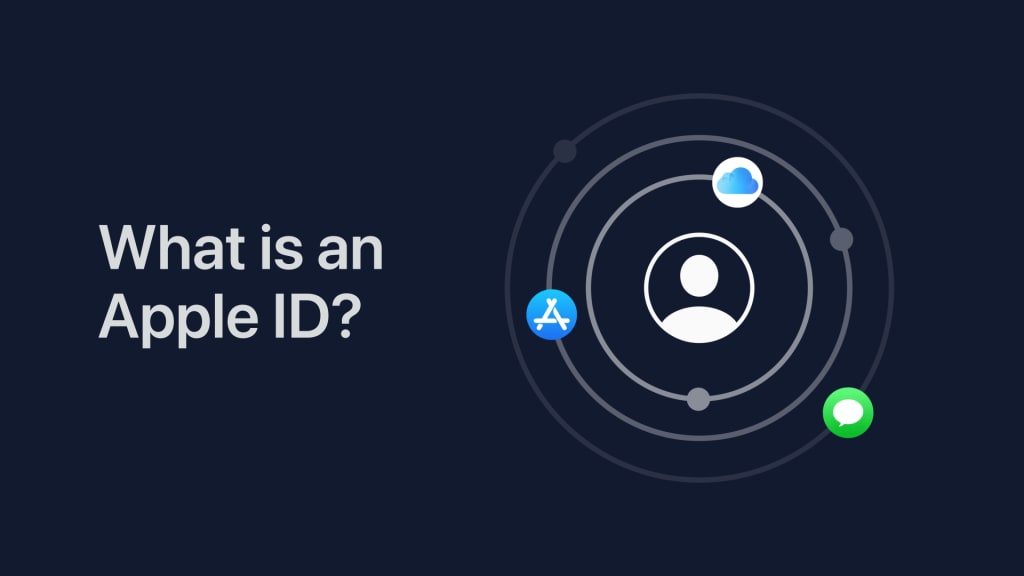 What is an Apple ID?