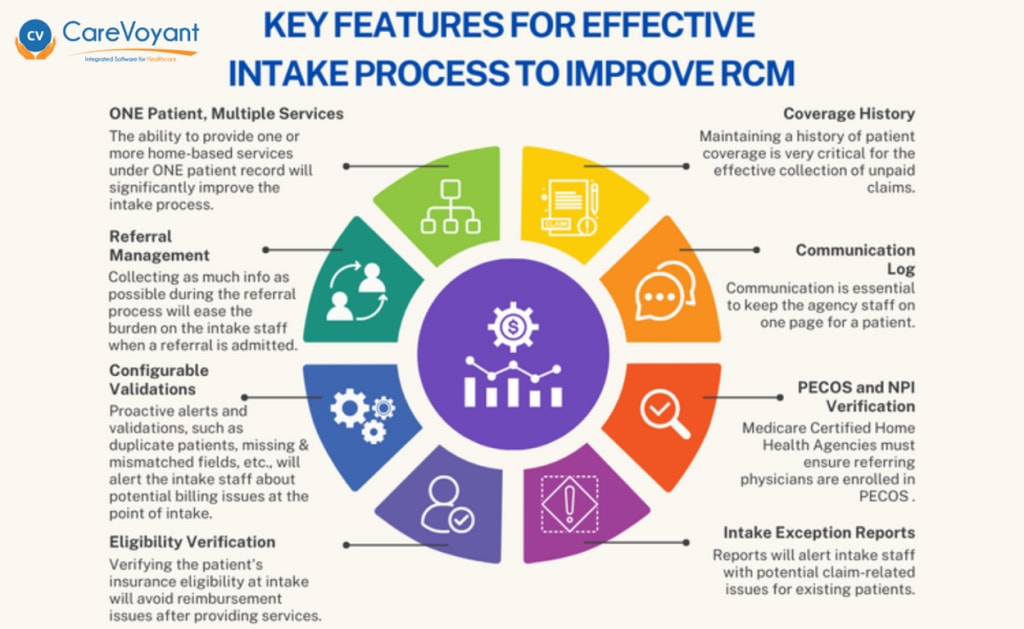 CV CareVoyant
Integrated Software for Healthcare

KEY FEATURES FOR EFFECTIVE INTAKE PROCESS TO IMPROVE RCM

ONE Patient, Multiple Services
The ability to provide one or more home-based services under ONE patient record will significantly improve the intake process.

Referral Management
Collecting as much info as possible during the referral process will ease the burden on the intake staff when a referral is admitted.

Configurable Validations
Proactive alerts and validations, such as duplicate patients, missing & mismatched fields, etc., will alert the intake staff about potential billing issues at the point of intake.

Eligibility Verification
Verifying the patient's insurance eligibility at intake will avoid reimbursement issues after providing services.

Coverage History
Maintaining a history of patient coverage is very critical for the effective collection of unpaid claims.

Communication Log
Communication is essential to keep the agency staff on one page for a patient.

PECOS and NPI Verification
Medicare Certified Home Health Agencies must ensure referring physicians are enrolled in PECOS .

Intake Exception Reports
Reports will alert intake staff with potential claim-related issues for existing patients.