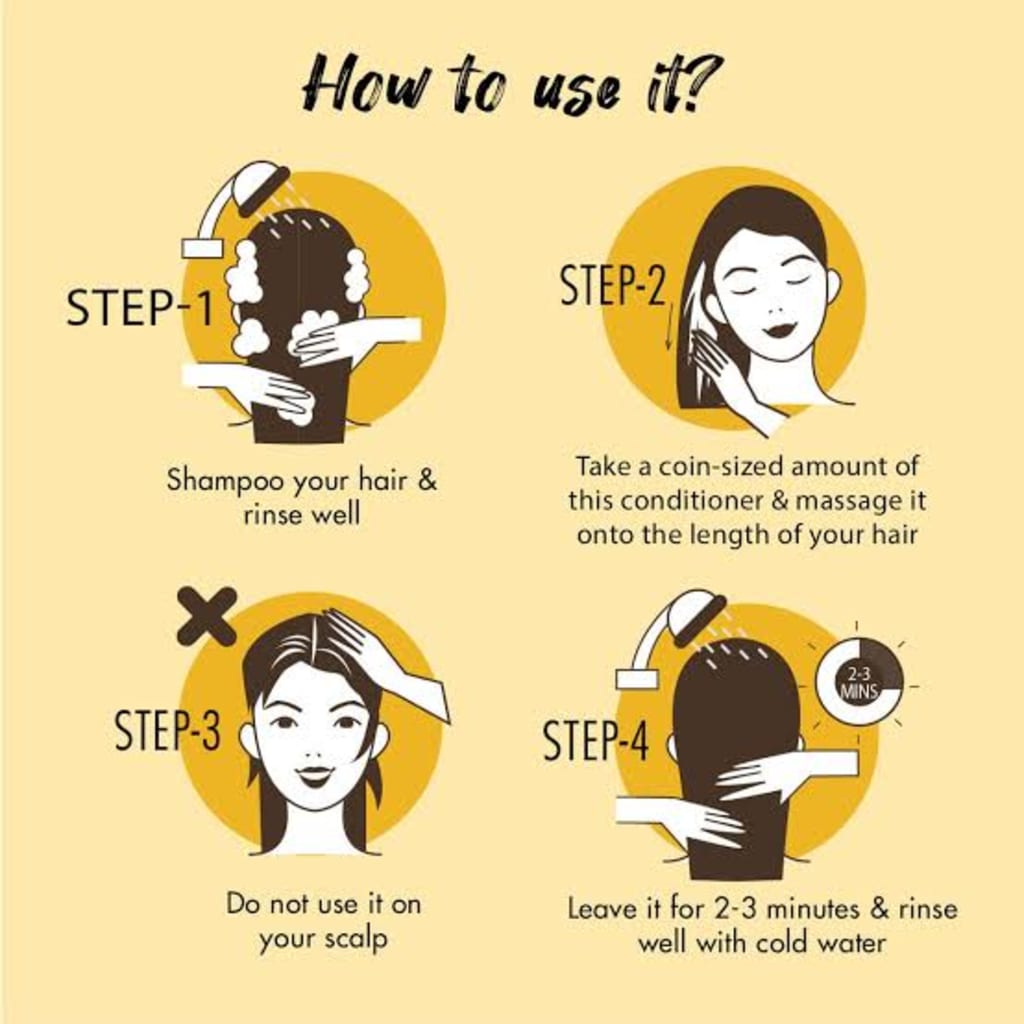 How to use it?

STEP-1

Shampoo your hair & rinse well

STEP-2

Take a coin-sized amount of this conditioner & massage it onto the length of your hair

STEP-3

Do not use it on your scalp

STEP-4

2-3 MINS

Leave it for 2-3 minutes & rinse well with cold water