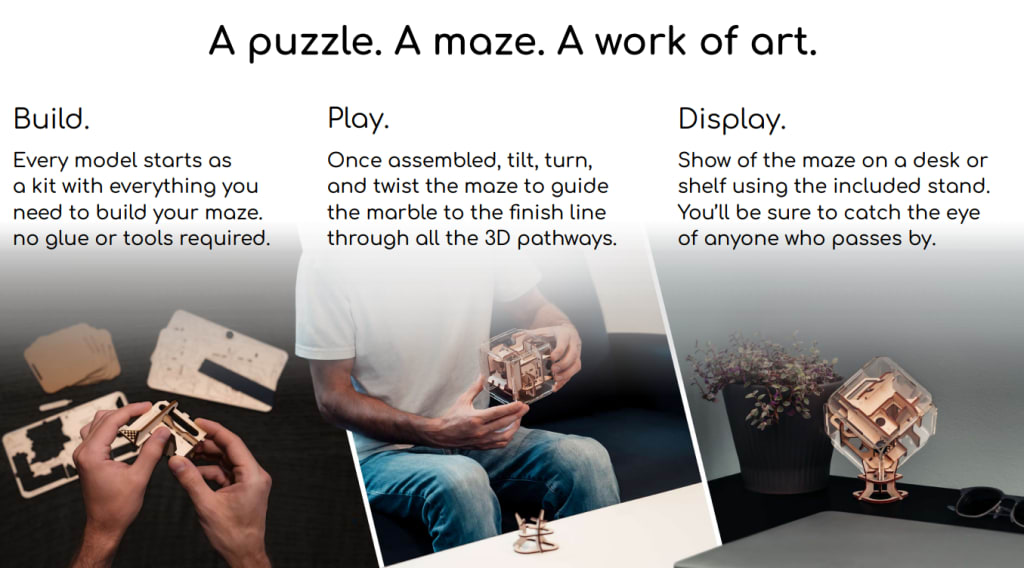 A puzzle. A maze. A work of art.

Build.

Every model starts as a kit with everything you need to build your maze. no glue or tools required.

Play.

Once assembled, tilt, turn, and twist the maze to guide the marble to the finish line through all the 3D pathways.

Display.

Show of the maze on a desk or shelf using the included stand. You'll be sure to catch the eye of anyone who passes by.