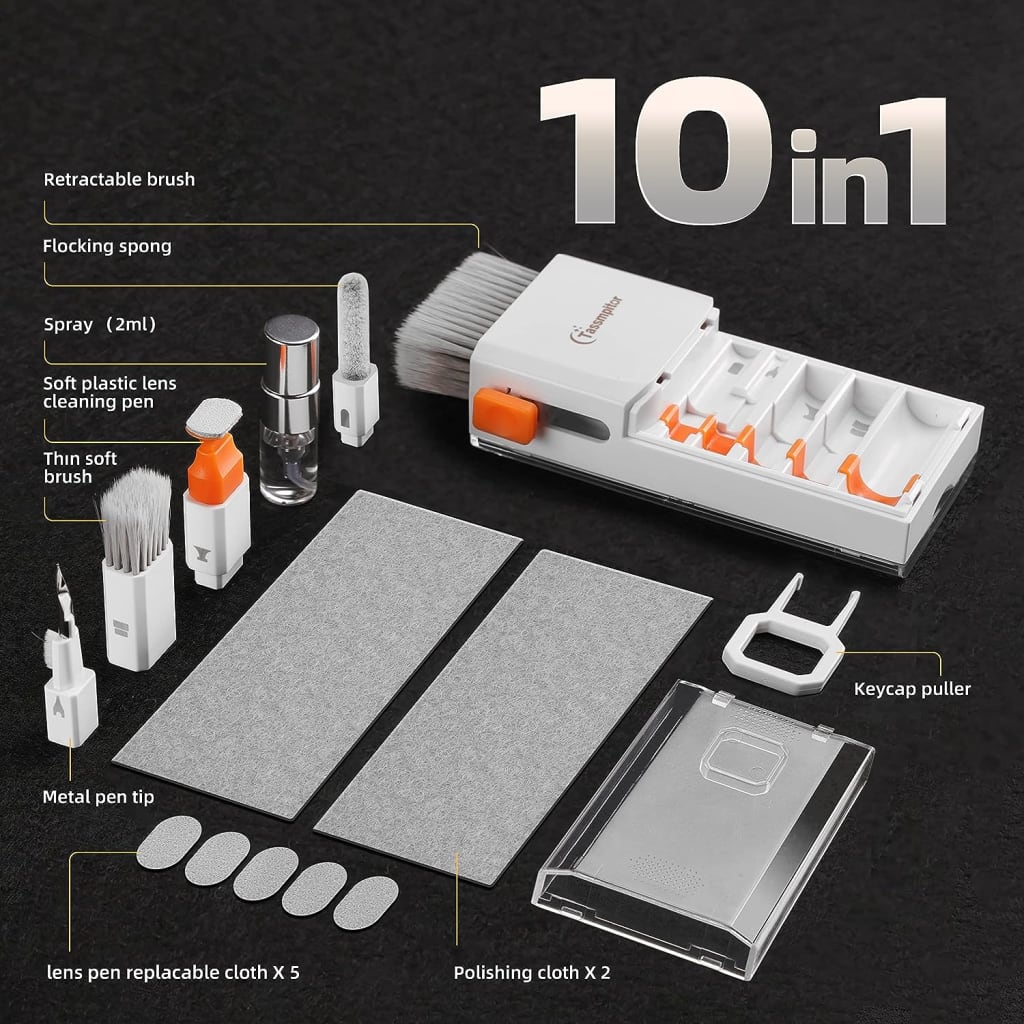 10in1

Retractable brush

Flocking spong

Spray （2ml）

Soft plastic lens cleaning pen

Thin soft brush

Tassmpitor

Keycap puller

Metal pen tip

lens pen replacable cloth X 5

Polishing cloth X 2