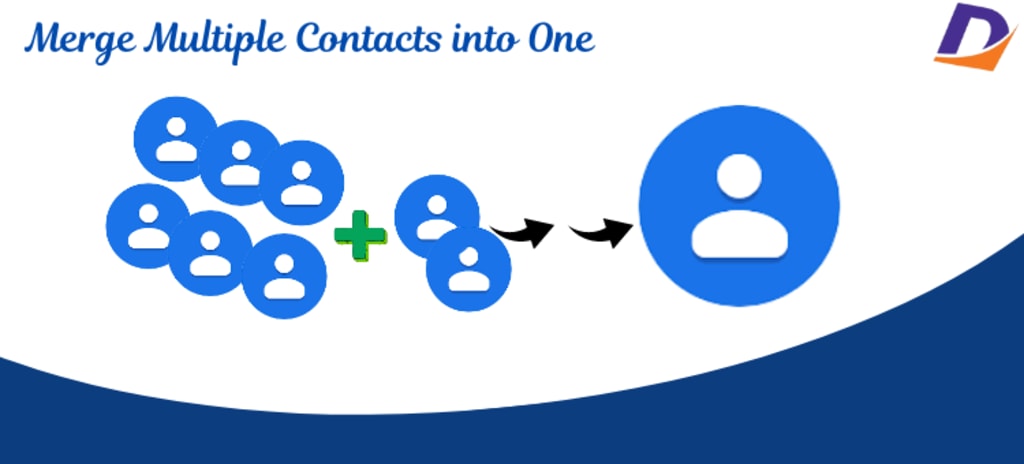 Merge Multiple Contacts into One