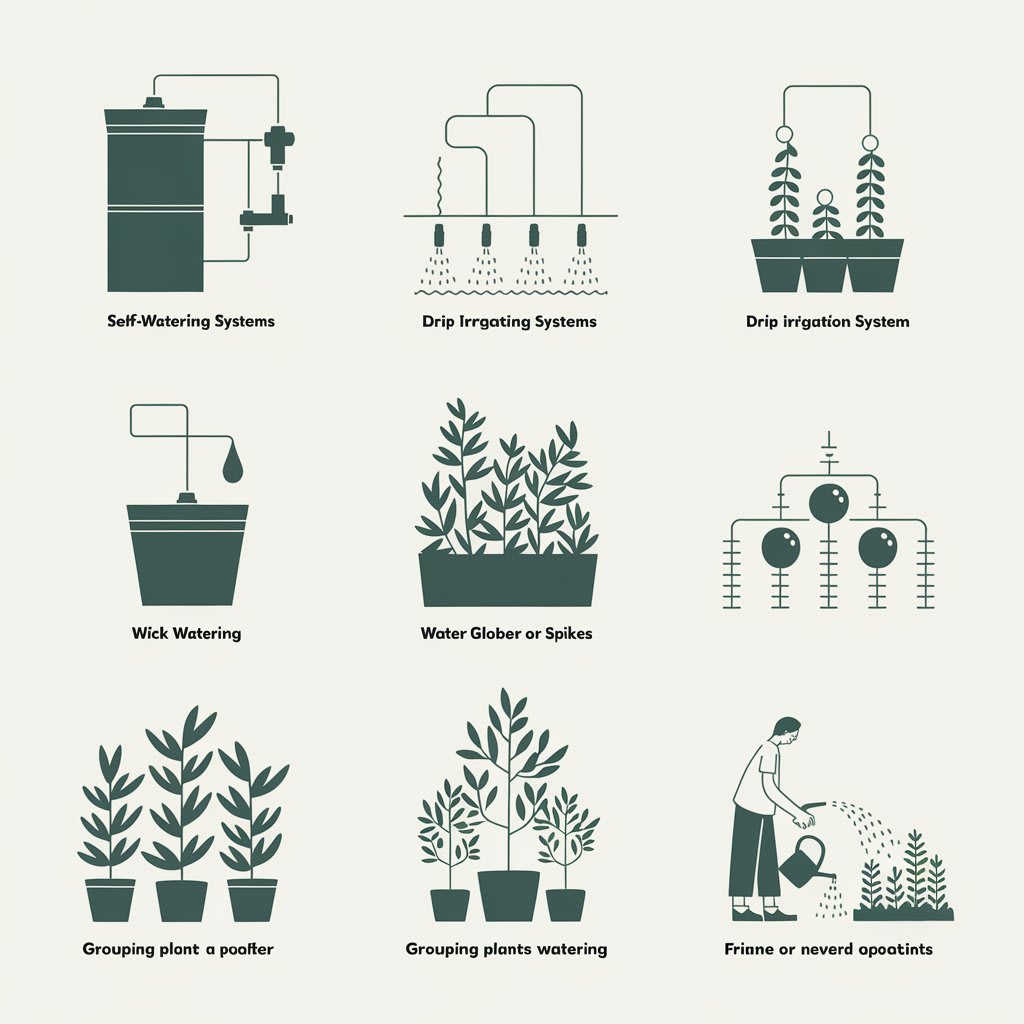 Self-Watering Systems

Drip Irrgating Systems

Drip irrgation System

Wick Watering

Water Glober or Spikes

Grouping plant a poafter

Grouping plants watering

Frinne or neverd opoatints