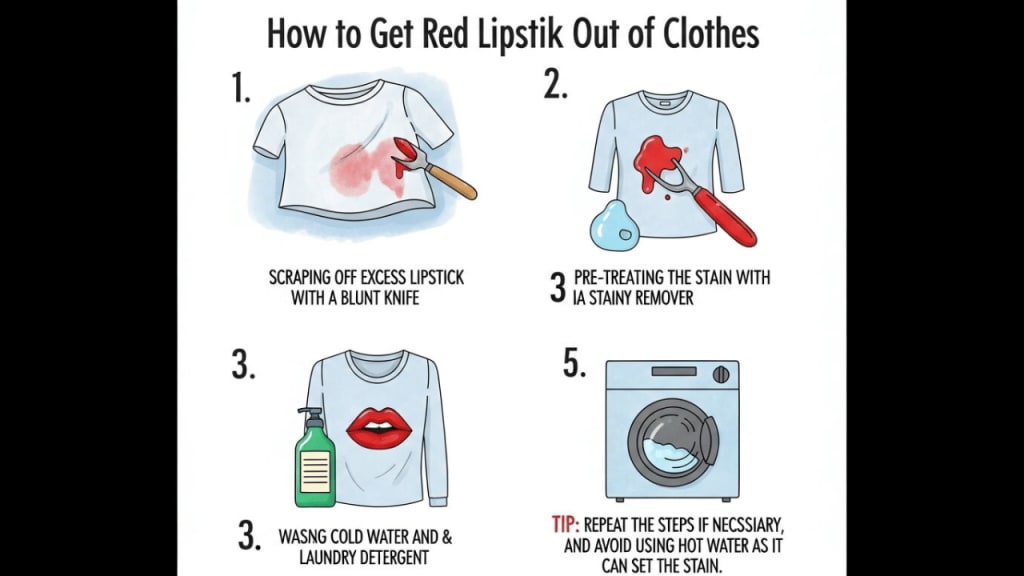 How to Get Red Lipstik Out of Clothes

1.

SCRAPING OFF EXCESS LIPSTICK WITH A BLUNT KNIFE

2.

3 PRE-TREATING THE STAIN WITH IA STAINY REMOVER

3.

3. WASNG COLD WATER AND & LAUNDRY DETERGENT

5.

TIP: REPEAT THE STEPS IF NECSSIARY, AND AVOID USING HOT WATER AS IT CAN SET THE STAIN.