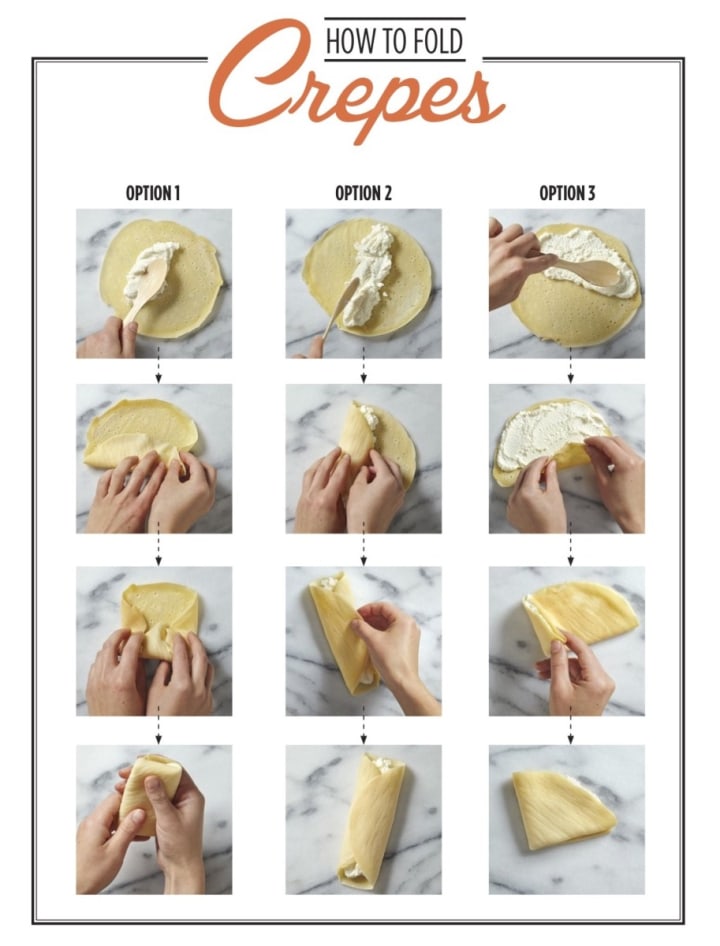 HOW TO FOLD
Crepes

OPTION 1

OPTION 2

OPTION 3