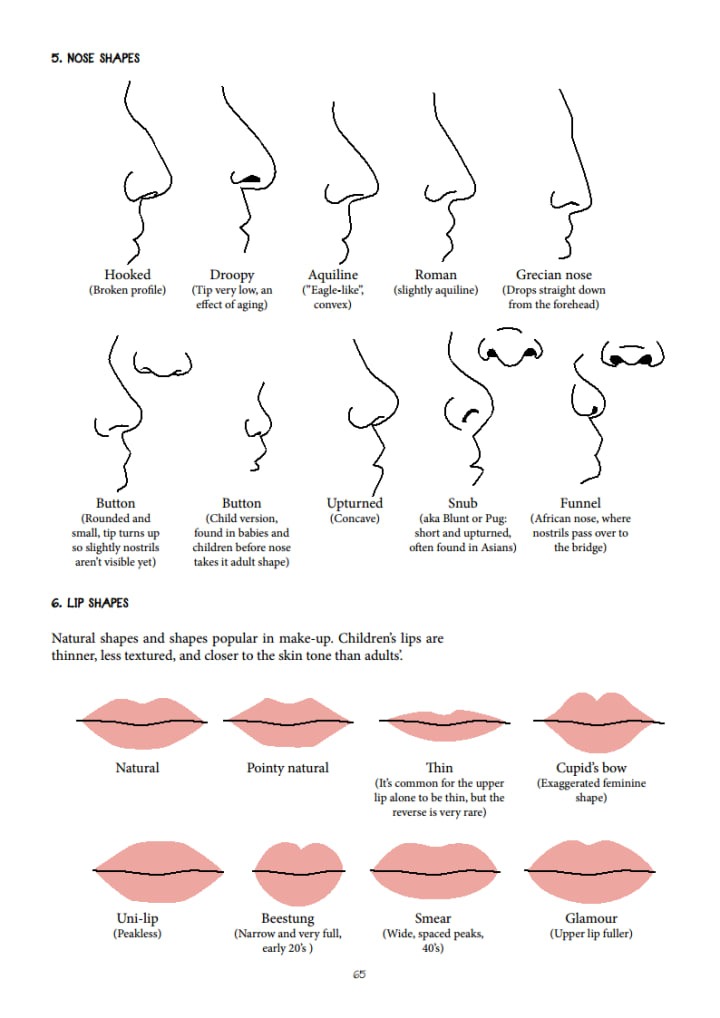 5. NOSE SHAPES

Hooked
(Broken profile)

Droopy
(Tip very low, an effect of aging)

Aquiline
("Eagle-like", convex)

Roman
(slightly aquiline)

Grecian nose
(Drops straight down from the forehead)

Button
(Rounded and small, tip turns up so slightly nostrils aren't visible yet)

Button
(Child version, found in babies and children before nose takes it adult shape)

Upturned
(Concave)

Snub
(aka Blunt or Pug: short and upturned, often found in Asians)

Funnel
(African nose, where nostrils pass over to the bridge)

6. LIP SHAPES

Natural shapes and shapes popular in make-up. Children's lips are thinner, less textured, and closer to the skin tone than adults'.

Natural

Pointy natural

Thin
(It's common for the upper lip alone to be thin, but the reverse is very rare)

Cupid's bow
(Exaggerated feminine shape)

Uni-lip
(Peakless)

Beestung
(Narrow and very full, early 20's )

Smear
(Wide, spaced peaks, 40's)

Glamour
(Upper lip fuller)

65