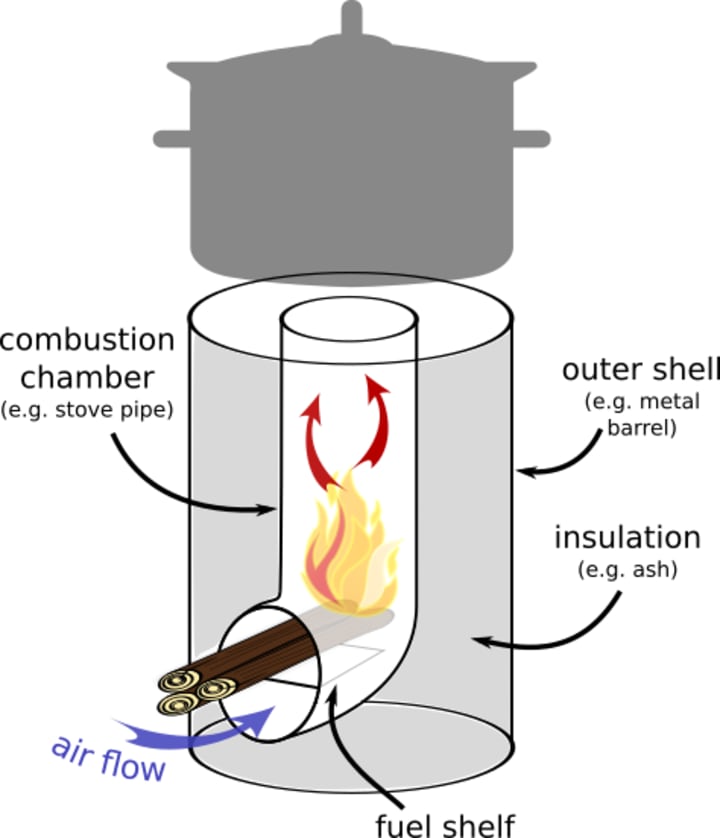 combustion chamber
(e.g. stove pipe)

outer shell
(e.g. metal barrel)

insulation
(e.g. ash)

air flow

fuel shelf