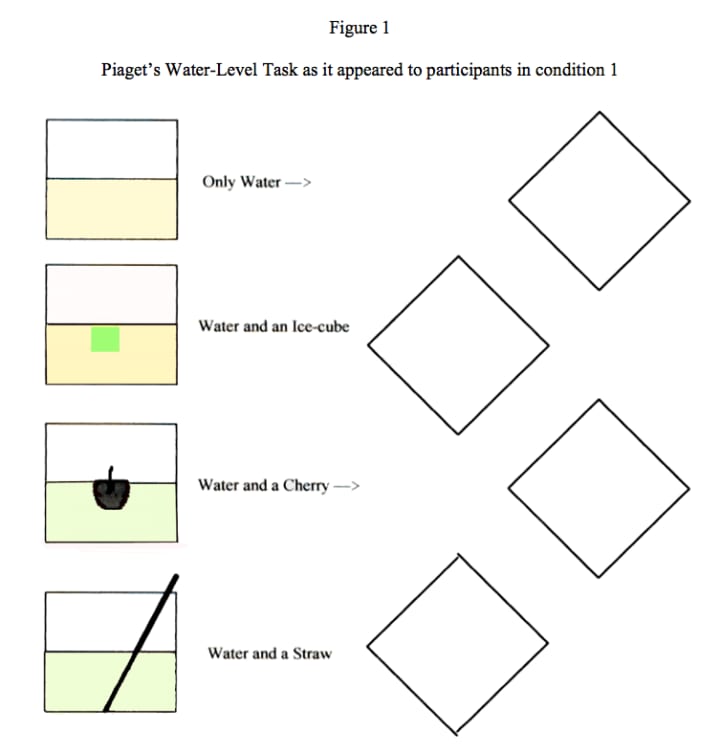 Figure 1

Piaget's Water-Level Task as it appeared to participants in condition 1

Only Water —>

Water and an Ice-cube

Water and a Cherry —>

Water and a Straw