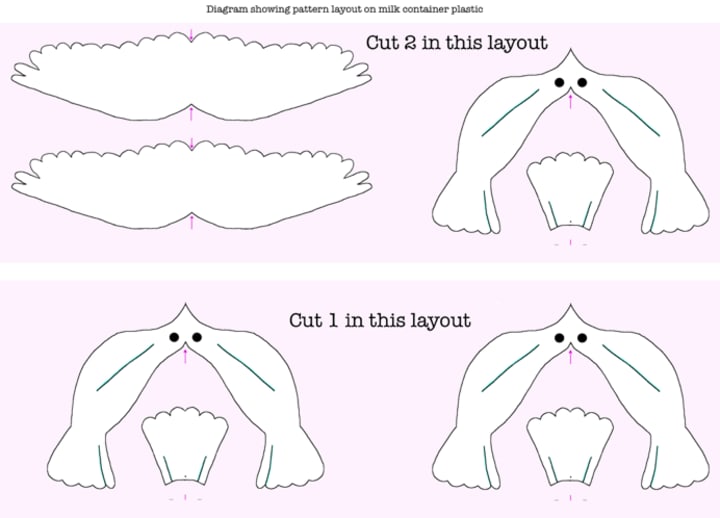 Diagram showing pattern layout on milk container plastic

Cut 2 in this layout

Cut 1 in this layout