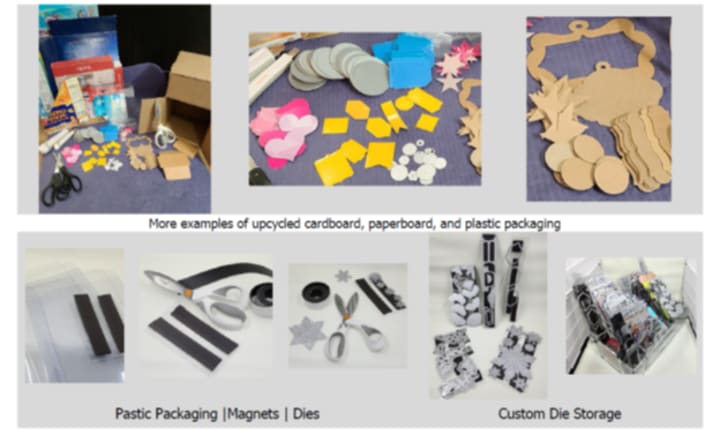 More examples of upcycled cardboard, paperboard, and plastic packaging

Pastic Packaging |Magnets | Dies

Custom Die Storage