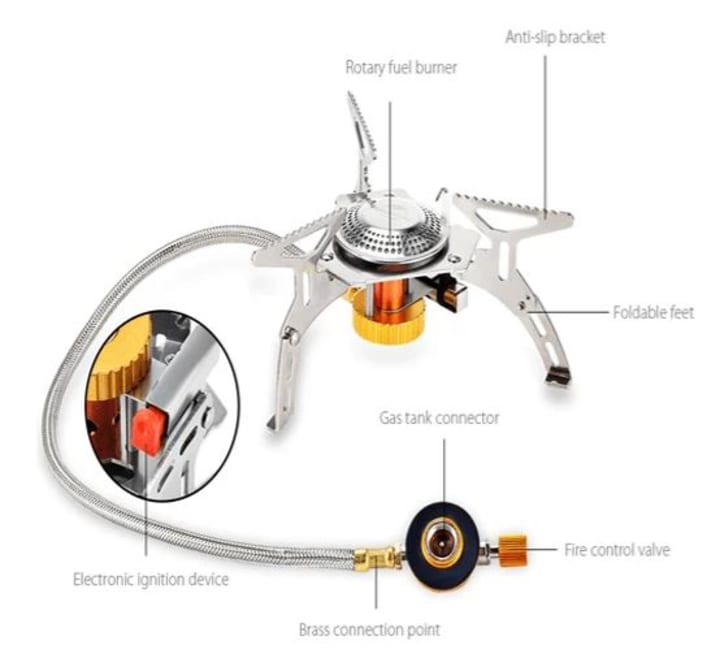 Anti-slip bracket

Rotary fuel burner

Foldable feet

Gas tank connector

Fire control valve

Electronic ignition device

Brass connection point