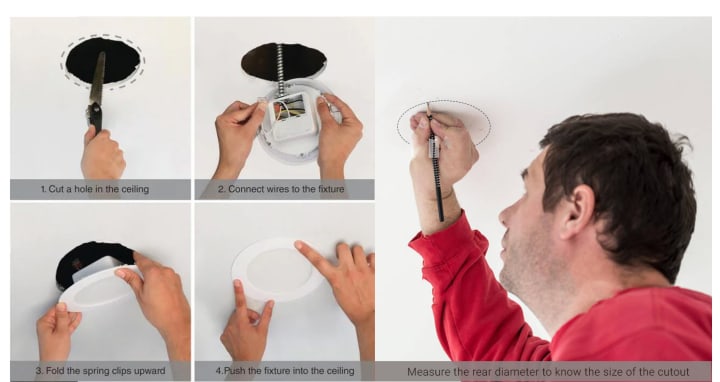 1. Cut a hole in the ceiling

2. Connect wires to the fixture

3. Fold the spring clips upward

4.Push the fixture into the ceiling

Measure the rear diameter to know the size of the cutout