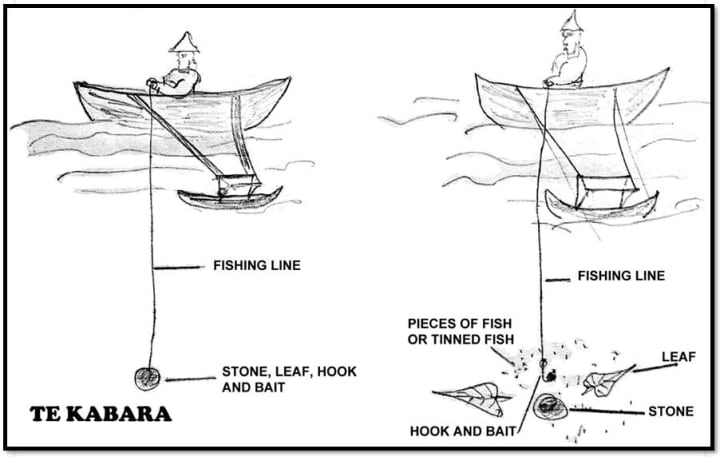 FISHING LINE

STONE, LEAF, HOOK AND BAIT

TE KABARA

FISHING LINE

PIECES OF FISH OR TINNED FISH

LEAF

STONE

HOOK AND BAIT