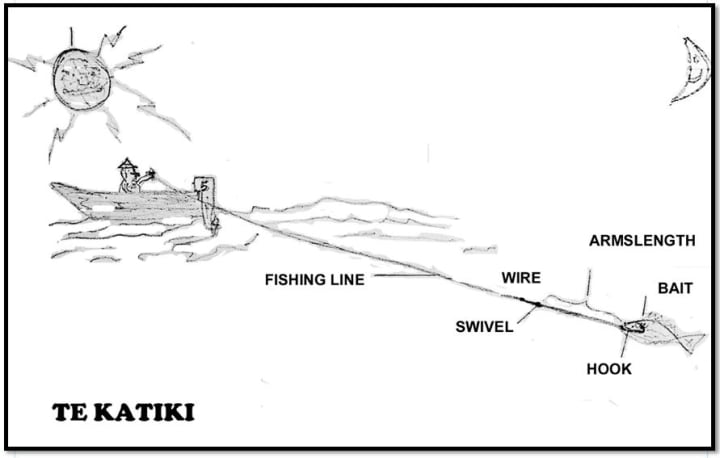 5

ARMSLENGTH

FISHING LINE

WIRE

BAIT

SWIVEL

HOOK

TE KATIKI