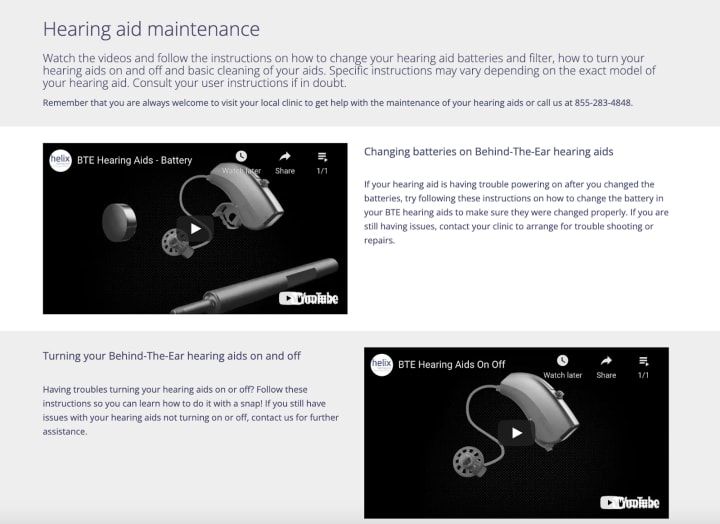 Hearing aid maintenance

Watch the videos and follow the instructions on how to change your hearing aid batteries and filter, how to turn your hearing aids on and off and basic cleaning of your aids. Specific instructions may vary depending on the exact model of your hearing aid. Consult your user instructions if in doubt.

Remember that you are always welcome to visit your local clinic to get help with the maintenance of your hearing aids or call us at 855-283-4848.

helix BTE Hearing Aids - Battery

Watch later Share 1/1

YouTube

Changing batteries on Behind-The-Ear hearing aids

If your hearing aid is having trouble powering on after you changed the batteries, try following these instructions on how to change the battery in your BTE hearing aids to make sure they were changed properly. If you are still having issues, contact your clinic to arrange for trouble shooting or repairs.

Turning your Behind-The-Ear hearing aids on and off

Having troubles turning your hearing aids on or off? Follow these instructions so you can learn how to do it with a snap! If you still have issues with your hearing aids not turning on or off, contact us for further assistance.

helix BTE Hearing Aids On Off

Watch later Share 1/1

YouTube