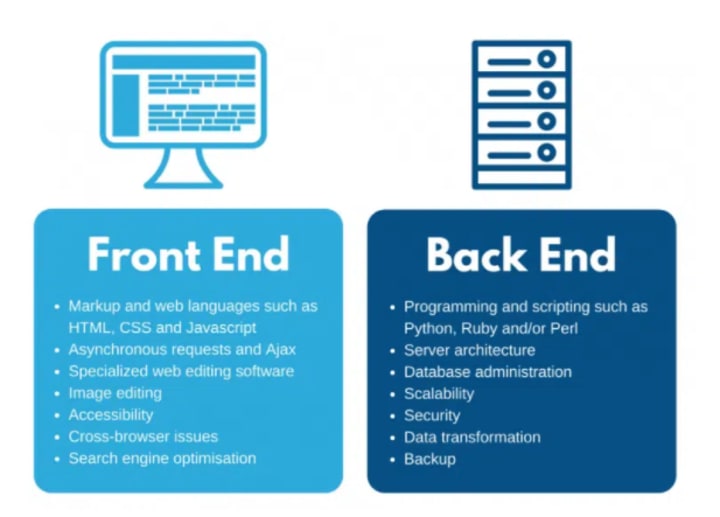 Front End

- Markup and web languages such as HTML, CSS and Javascript
- Asynchronous requests and Ajax
- Specialized web editing software
- Image editing
- Accessibility
- Cross-browser issues
- Search engine optimisation

Back End

- Programming and scripting such as Python, Ruby and/or Perl
- Server architecture
- Database administration
- Scalability
- Security
- Data transformation
- Backup