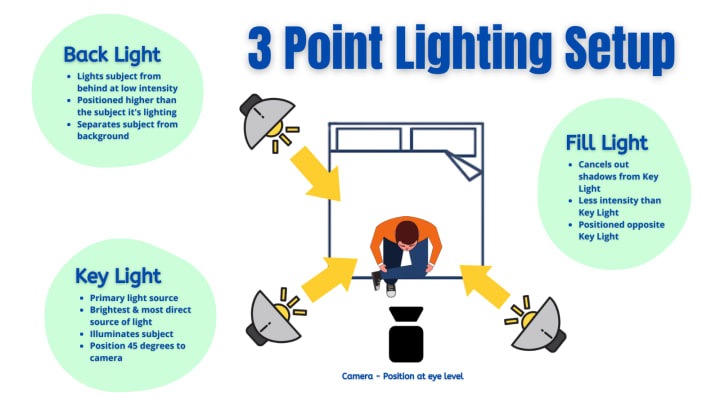 3 Point Lighting Setup

Back Light
- Lights subject from behind at low intensity
- Positioned higher than the subject it's lighting
- Separates subject from background

Fill Light
- Cancels out shadows from Key Light
- Less intensity than Key Light
- Positioned opposite Key Light

Key Light
- Primary light source
- Brightest & most direct source of light
- Illuminates subject
- Position 45 degrees to camera

Camera - Position at eye level