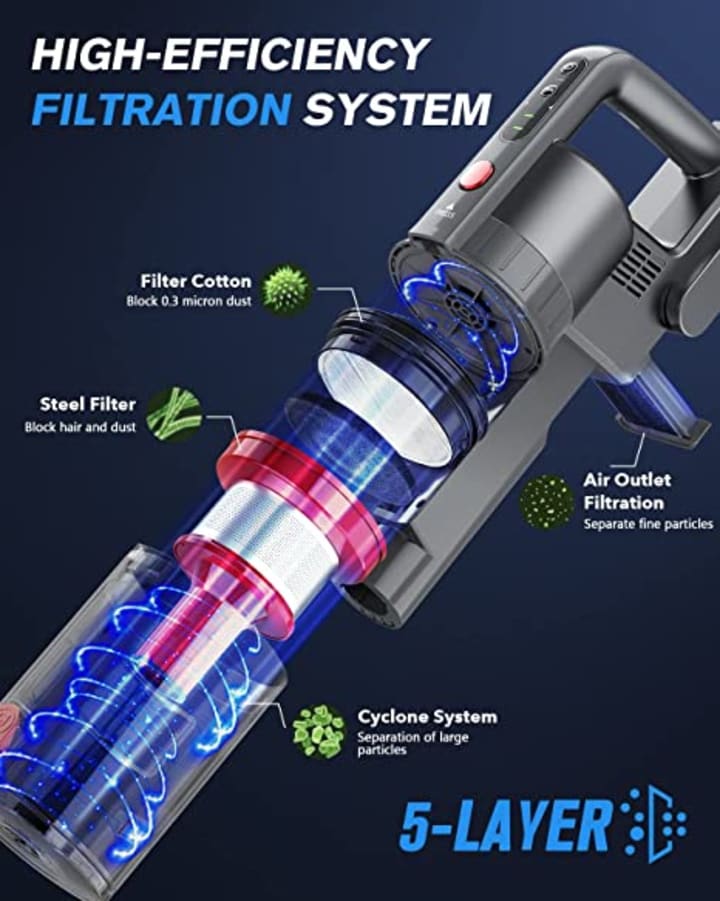 HIGH-EFFICIENCY FILTRATION SYSTEM

Filter Cotton
Block 0.3 micron dust

Steel Filter
Block hair and dust

Air Outlet Filtration
Separate fine particles

Cyclone System
Separation of large particles

5-LAYER