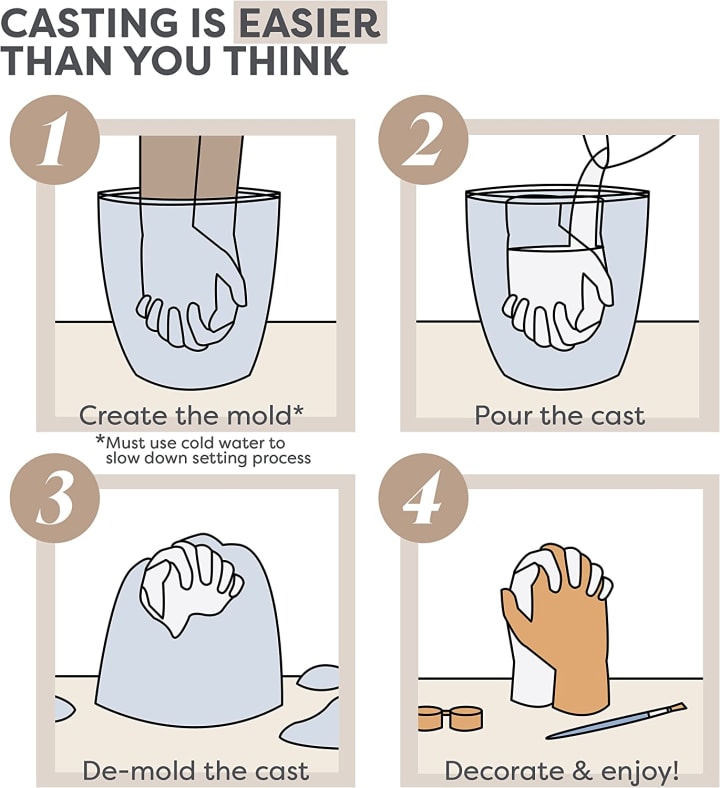 CASTING IS EASIER THAN YOU THINK

1

Create the mold*

*Must use cold water to slow down setting process

2

Pour the cast

3

De-mold the cast

4

Decorate & enjoy!