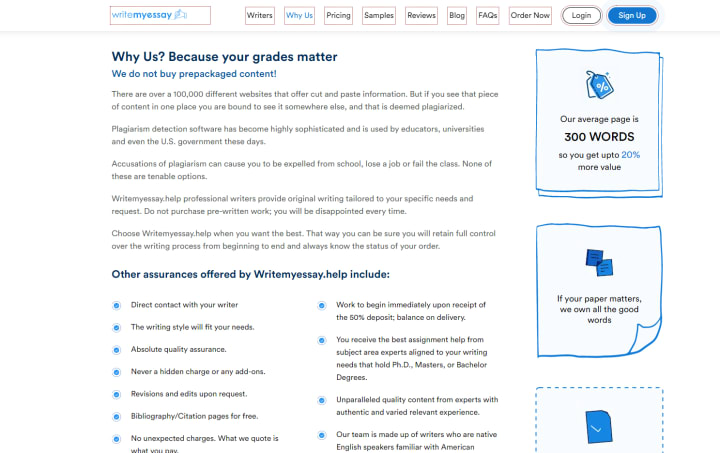 writemyessay

Writers Why Us Pricing Samples Reviews Blog FAQs Order Now Login Sign Up

Why Us? Because your grades matter

We do not buy prepackaged content!

There are over a 100,000 different websites that offer cut and paste information. But if you see that piece of content in one place you are bound to see it somewhere else, and that is deemed plagiarized.

Plagiarism detection software has become highly sophisticated and is used by educators, universities and even the U.S. government these days.

Accusations of plagiarism can cause you to be expelled from school, lose a job or fail the class. None of these are tenable options.

Writemyessay.help professional writers provide original writing tailored to your specific needs and request. Do not purchase pre-written work; you will be disappointed every time.

Choose Writemyessay.help when you want the best. That way you can be sure you will retain full control over the writing process from beginning to end and always know the status of your order.

Other assurances offered by Writemyessay.help include:

Direct contact with your writer

The writing style will fit your needs.

Absolute quality assurance.

Never a hidden charge or any add-ons.

Revisions and edits upon request.

Bibliography/Citation pages for free.

No unexpected charges. What we quote is what you pay.

Work to begin immediately upon receipt of the 50% deposit; balance on delivery.

You receive the best assignment help from subject area experts aligned to your writing needs that hold Ph.D., Masters, or Bachelor Degrees.

Unparalleled quality content from experts with authentic and varied relevant experience.

Our team is made up of writers who are native English speakers familiar with American

Our average page is
300 WORDS
so you get upto 20% more value

If your paper matters, we own all the good words