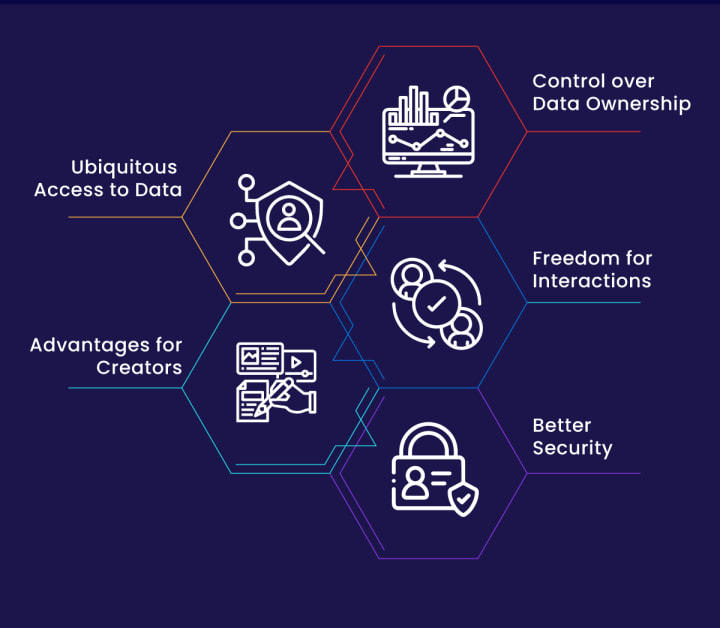 Control over Data Ownership

Ubiquitous Access to Data

Freedom for Interactions

Advantages for Creators

Better Security