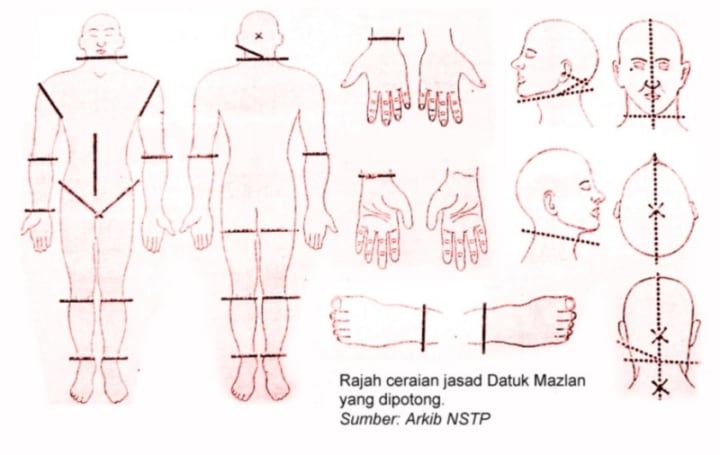 Rajah ceraian jasad Datuk Mazlan yang dipotong.
Sumber: Arkib NSTP